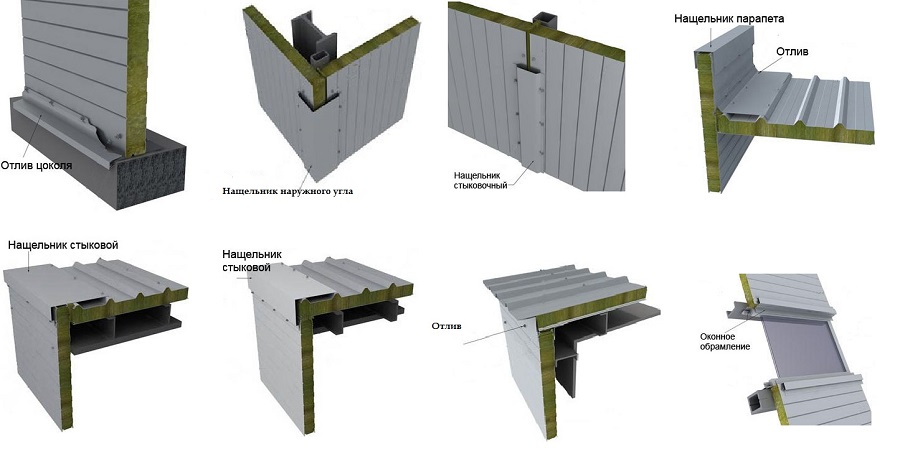 Отлив цоколя

Нащельник наружного угла

Нащельник стыковочный

Нащельник парапета

Отлив

Нащельник стыковой

Нащельник стыковой

Отлив

Оконное обрамление